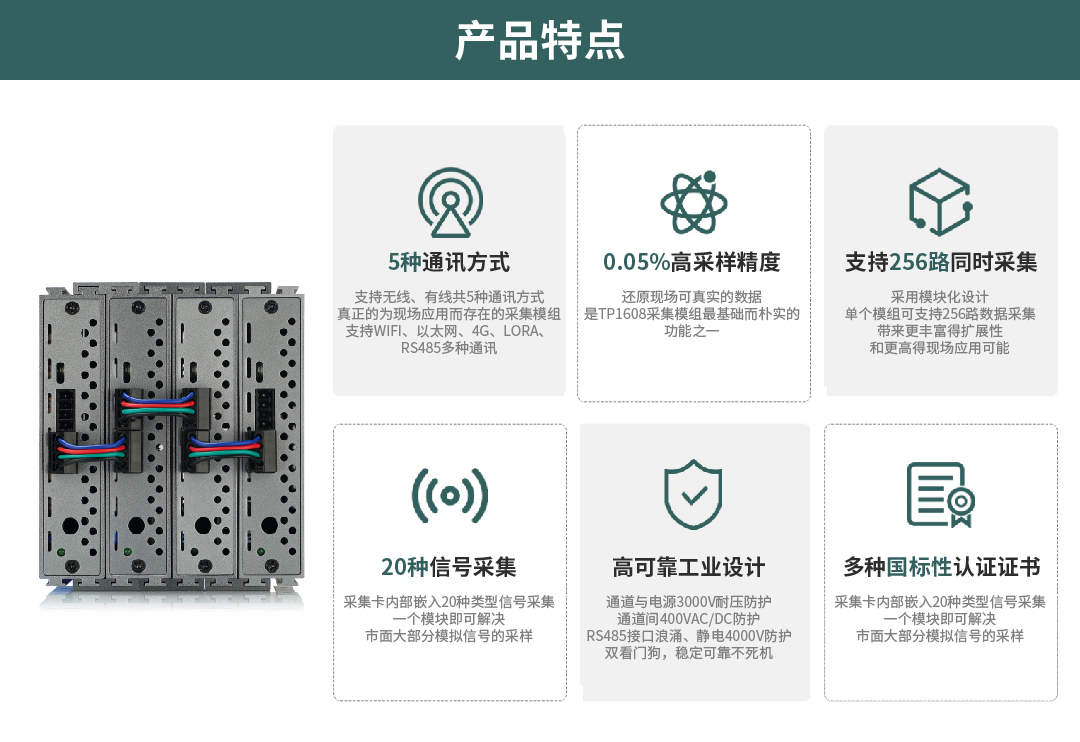 产品特点

5种通讯方式

支持无线、有线共5种通讯方式
真正的为现场应用而存在的采集模组
支持WIFI、以太网、4G、LORA、RS485多种通讯

0.05%高采样精度

还原现场可真实的数据
是TP1608采集模组最基础而朴实的功能之一

支持256路同时采集

采用模块化设计
单个模组可支持256路数据采集
带来更丰富得扩展性
和更高得现场应用可能

20种信号采集

采集卡内部嵌入20种类型信号采集
一个模块即可解决
市面大部分模拟信号的采样

高可靠工业设计

通道与电源3000V耐压防护
通道间400VAC/DC防护
RS485接口浪涌、静电4000V防护
双看门狗，稳定可靠不死机

多种国标性认证证书

采集卡内部嵌入20种类型信号采集
一个模块即可解决
市面大部分模拟信号的采样