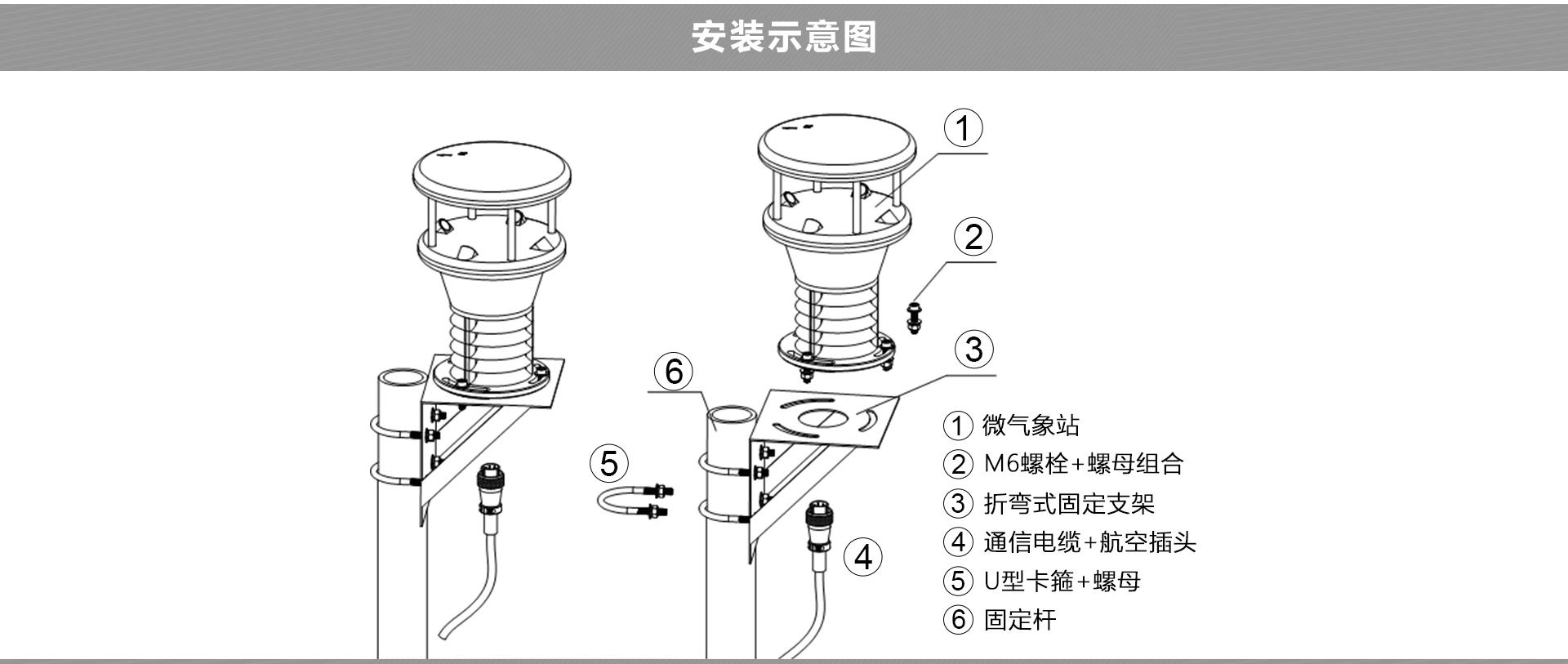 安装示意图

①

②

③

⑥

⑤

④

① 微气象站
② M6螺栓+螺母组合
③ 折弯式固定支架
④ 通信电缆+航空插头
⑤ U型卡箍+螺母
⑥ 固定杆