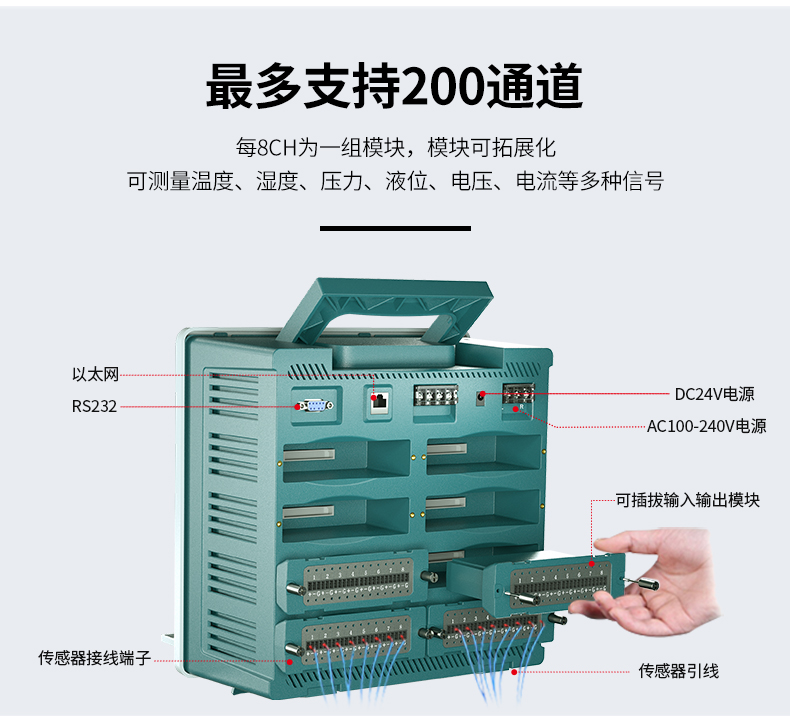 最多支持200通道

每8CH为一组模块，模块可拓展化
可测量温度、湿度、压力、液位、电压、电流等多种信号

以太网
RS232
DC24V电源
AC100-240V电源
可插拔输入输出模块
传感器接线端子
传感器引线