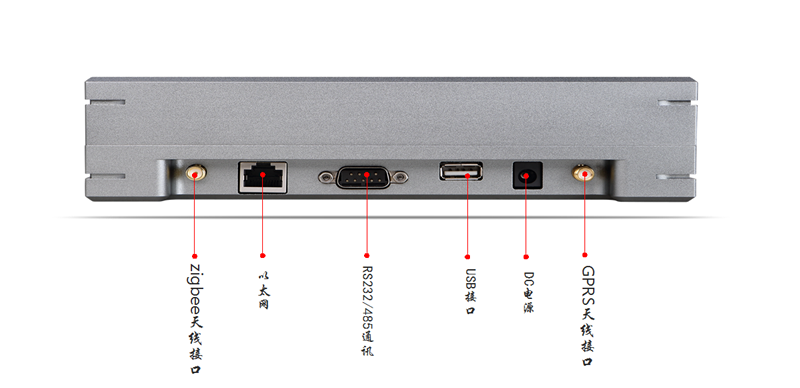 zigbee天线接口

以太网

RS232/485通讯

USB接口

DC电源

GPRS天线接口